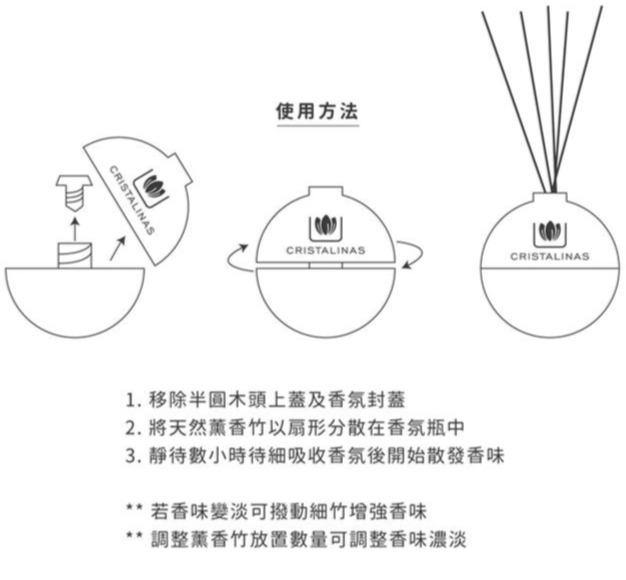 使用方法

CRISTALINAS

CRISTALINAS

CRISTALINAS

1. 移除半圓木頭上蓋及香氛封蓋
2. 將天然薰香竹以扇形分散在香氛瓶中
3. 靜待數小時待細吸收香氛後開始散發香味

** 若香味變淡可撥動細竹增強香味
** 調整薰香竹放置數量可調整香味濃淡